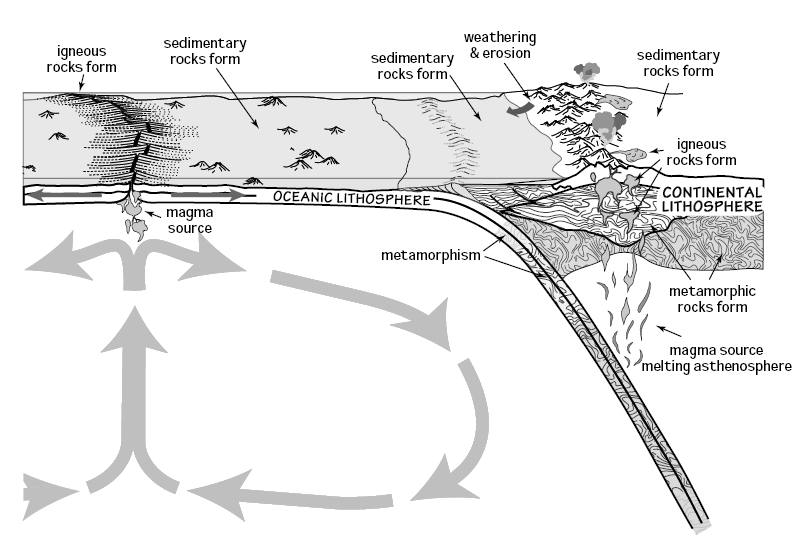 igneous rocks form

sedimentary rocks form

sedimentary rocks form

weathering & erosion

sedimentary rocks form

igneous rocks form

CONTINENTAL LITHOSPHERE

OCEANIC LITHOSPHERE

magma source

metamorphism

metamorphic rocks form

magma source melting asthenosphere